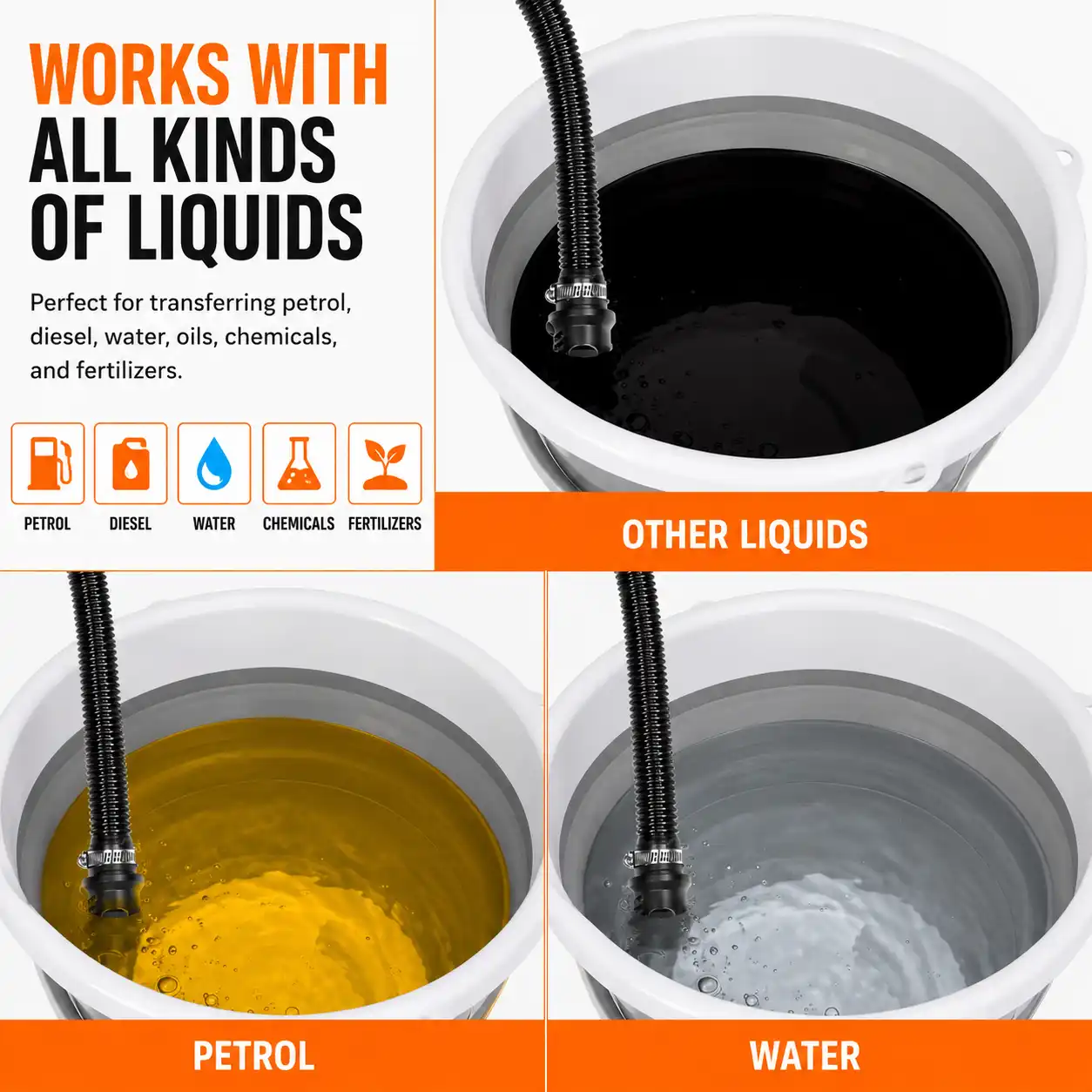 WORKS WITH ALL KINDS OF LIQUIDS

Perfect for transferring petrol, diesel, water, oils, chemicals, and fertilizers.

PETROL DIESEL WATER CHEMICALS FERTILIZERS

OTHER LIQUIDS

PETROL

WATER